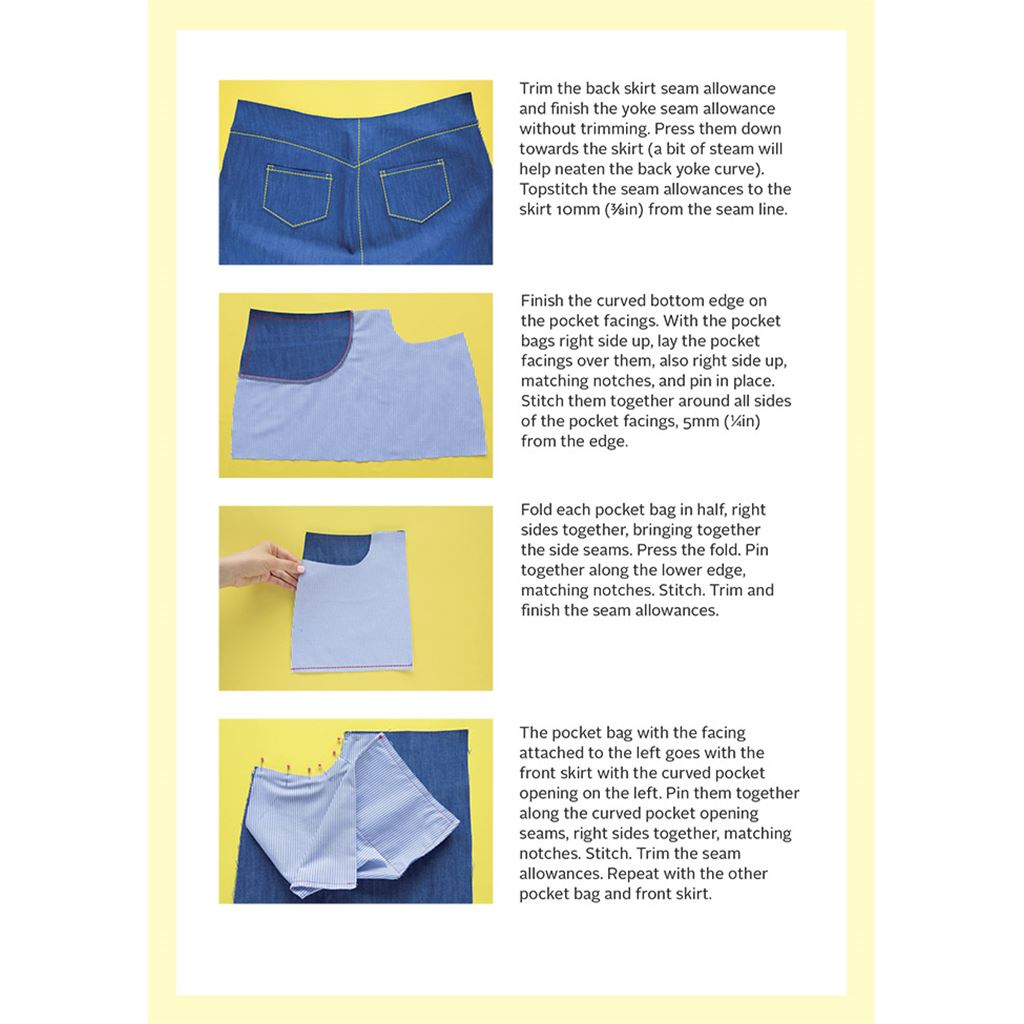 Trim the back skirt seam allowance and finish the yoke seam allowance without trimming. Press them down towards the skirt (a bit of steam will help neaten the back yoke curve). Topstitch the seam allowances to the skirt 10mm (⅜in) from the seam line.

Finish the curved bottom edge on the pocket facings. With the pocket bags right side up, lay the pocket facings over them, also right side up, matching notches, and pin in place. Stitch them together around all sides of the pocket facings, 5mm (¼in) from the edge.

Fold each pocket bag in half, right sides together, bringing together the side seams. Press the fold. Pin together along the lower edge, matching notches. Stitch. Trim and finish the seam allowances.

The pocket bag with the facing attached to the left goes with the front skirt with the curved pocket opening on the left. Pin them together along the curved pocket opening seams, right sides together, matching notches. Stitch. Trim the seam allowances. Repeat with the other pocket bag and front skirt.