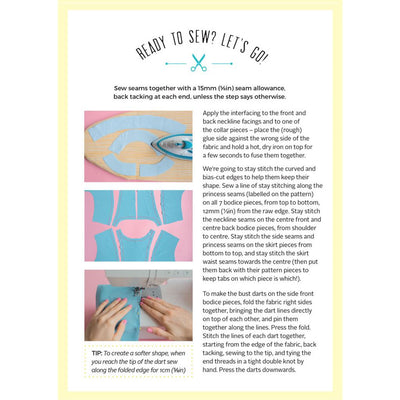 READY TO SEW? LET'S GO!

Sew seams together with a 15mm (⅝in) seam allowance, back tacking at each end, unless the step says otherwise.

Apply the interfacing to the front and back neckline facings and to one of the collar pieces – place the (rough) glue side against the wrong side of the fabric and hold a hot, dry iron on top for a few seconds to fuse them together.

We're going to stay stitch the curved and bias-cut edges to help them keep their shape. Sew a line of stay stitching along the princess seams (labelled on the pattern) on all 7 bodice pieces, from top to bottom, 12mm (½in) from the raw edge. Stay stitch the neckline seams on the centre front and centre back bodice pieces, from shoulder to centre. Stay stitch the side seams and princess seams on the skirt pieces from bottom to top, and stay stitch the skirt waist seams towards the centre (then put them back with their pattern pieces to keep tabs on which piece is which!).

To make the bust darts on the side front bodice pieces, fold the fabric right sides together, bringing the dart lines directly on top of each other, and pin them together along the lines. Press the fold. Stitch the lines of each dart together, starting from the edge of the fabric, back tacking, sewing to the tip, and tying the end threads in a tight double knot by hand. Press the darts downwards.

TIP: To create a softer shape, when you reach the tip of the dart sew along the folded edge for 1cm (⅜in)