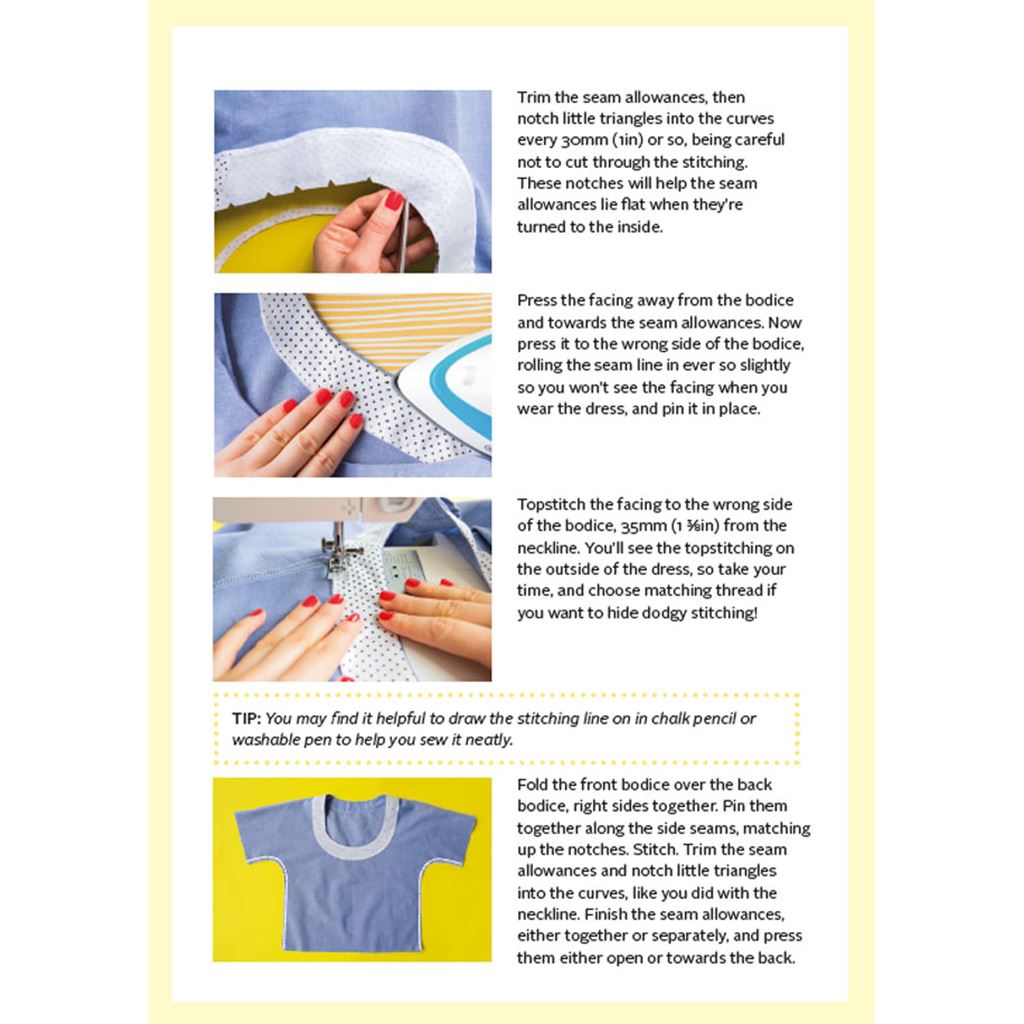 Trim the seam allowances, then notch little triangles into the curves every 30mm (1in) or so, being careful not to cut through the stitching. These notches will help the seam allowances lie flat when they're turned to the inside.

Press the facing away from the bodice and towards the seam allowances. Now press it to the wrong side of the bodice, rolling the seam line in ever so slightly so you won't see the facing when you wear the dress, and pin it in place.

Topstitch the facing to the wrong side of the bodice, 35mm (1 ⅜in) from the neckline. You'll see the topstitching on the outside of the dress, so take your time, and choose matching thread if you want to hide dodgy stitching!

TIP: You may find it helpful to draw the stitching line on in chalk pencil or washable pen to help you sew it neatly.

Fold the front bodice over the back bodice, right sides together. Pin them together along the side seams, matching up the notches. Stitch. Trim the seam allowances and notch little triangles into the curves, like you did with the neckline. Finish the seam allowances, either together or separately, and press them either open or towards the back.